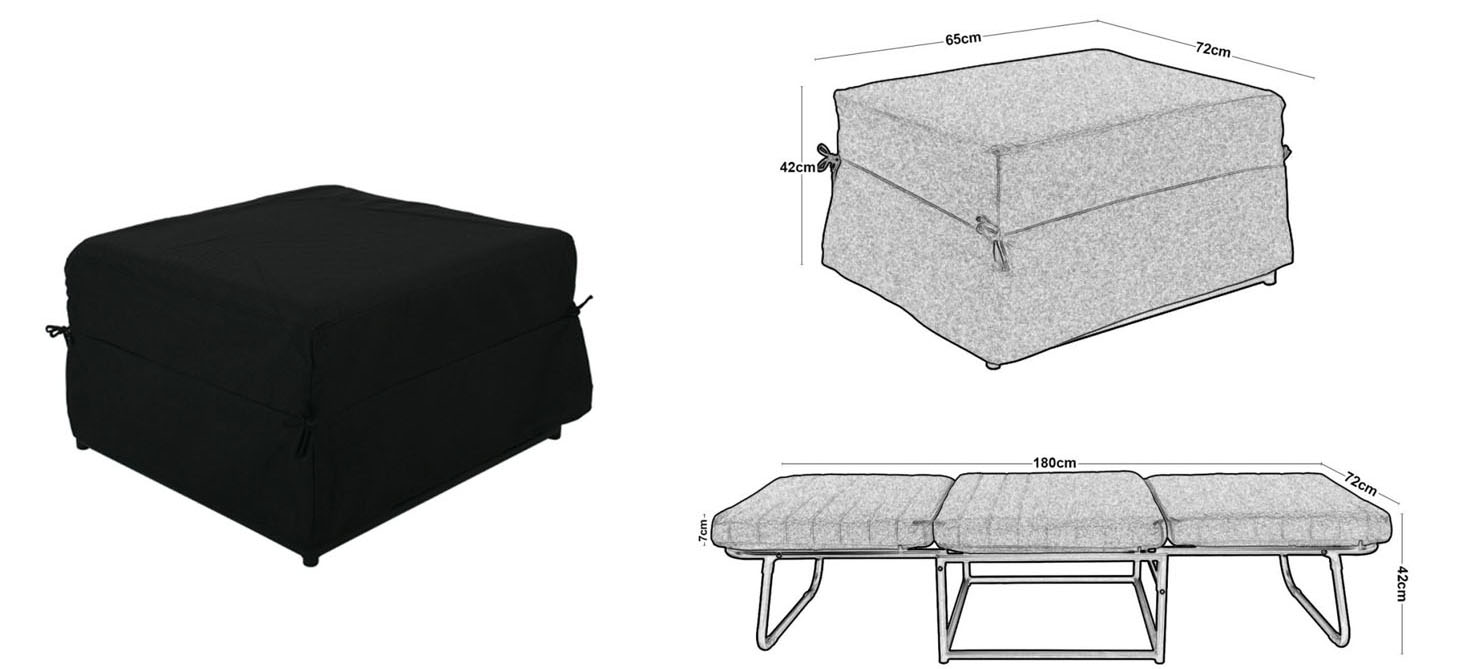 65cm
72cm
42cm
180cm
72cm
7cm
42cm